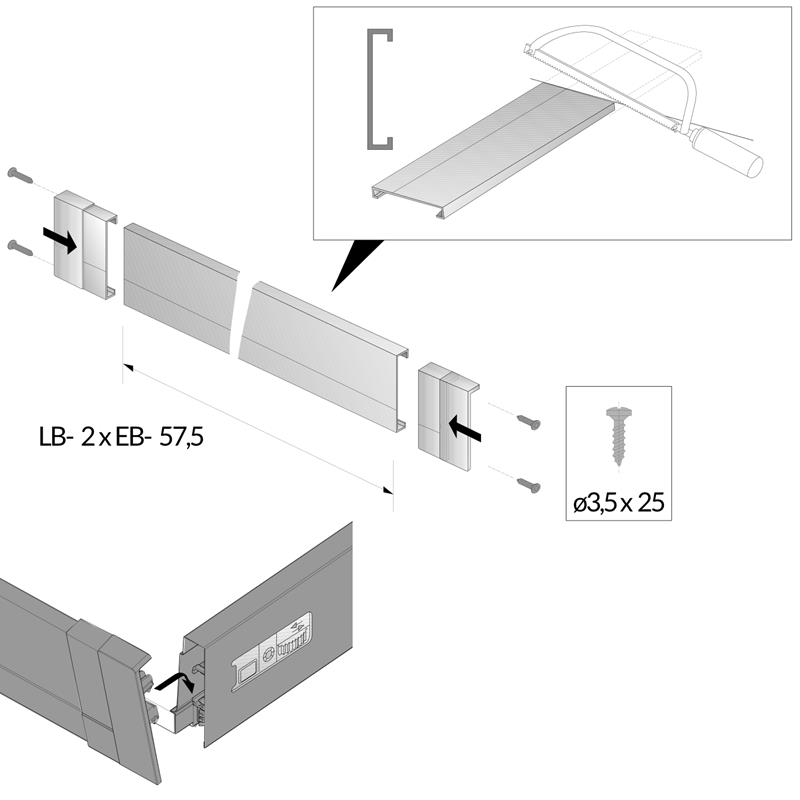 LB- 2 x EB- 57,5

ø3,5 x 25