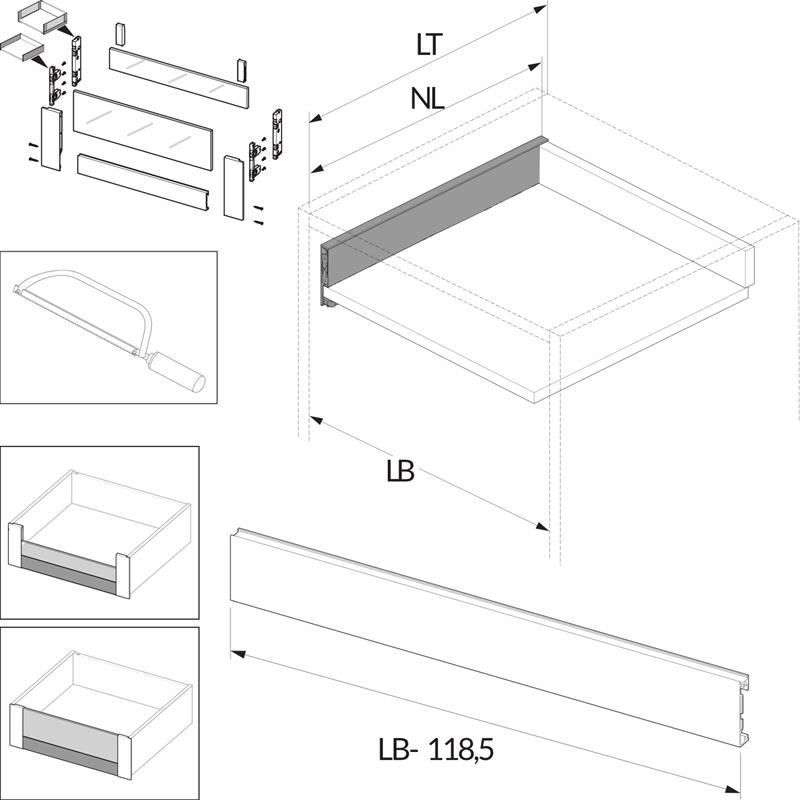 LT
NL
LB
LB- 118,5