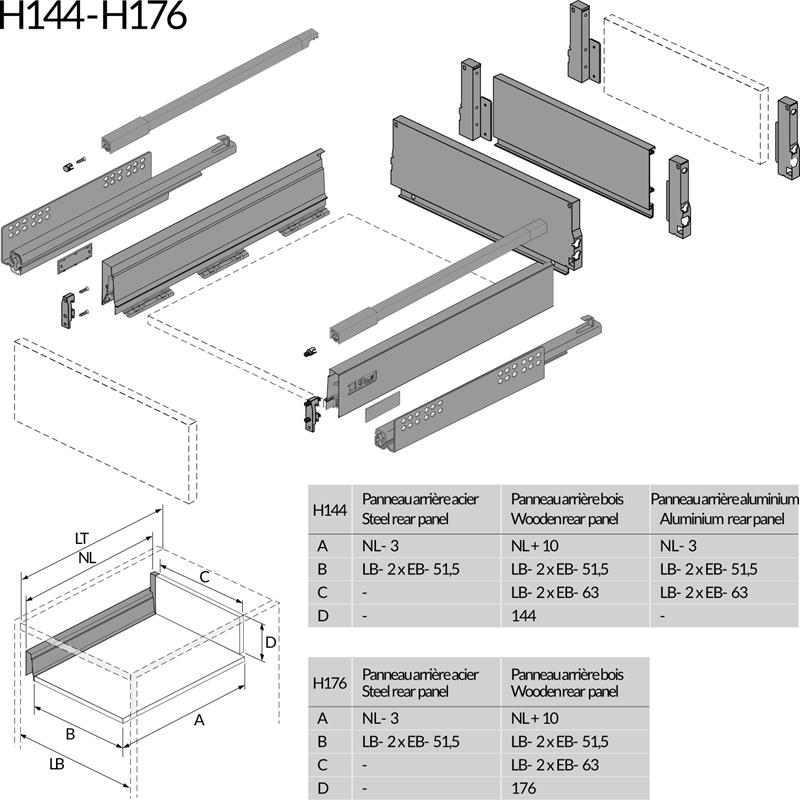 H144-H176

LT
NL
C
D
B
A
LB

| H144 | Panneau arrière acier Steel rear panel | Panneau arrière bois Wooden rear panel | Panneau arrière aluminium Aluminium rear panel |
|---|---|---|---|
| A | NL- 3 | NL+ 10 | NL- 3 |
| B | LB- 2 x EB- 51,5 | LB- 2 x EB- 51,5 | LB- 2 x EB- 51,5 |
| C | - | LB- 2 x EB- 63 | LB- 2 x EB- 63 |
| D | - | 144 | - |

| H176 | Panneau arrière acier Steel rear panel | Panneau arrière bois Wooden rear panel |
|---|---|---|
| A | NL- 3 | NL+ 10 |
| B | LB- 2 x EB- 51,5 | LB- 2 x EB- 51,5 |
| C | - | LB- 2 x EB- 63 |
| D | - | 176 |